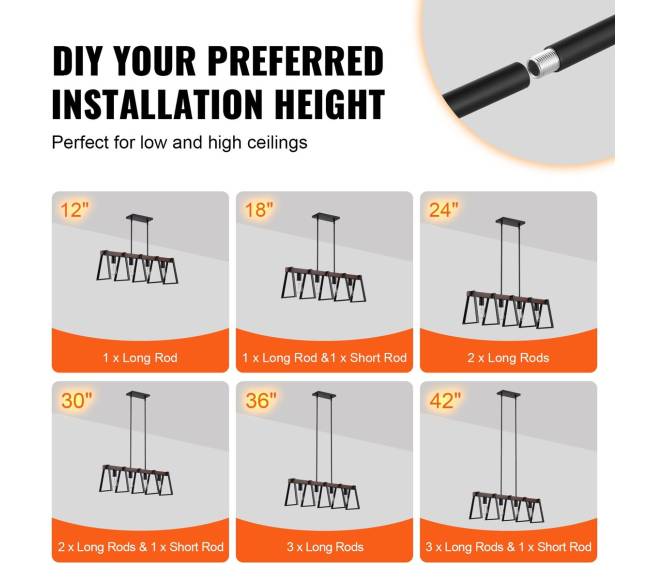 DIY YOUR PREFERRED INSTALLATION HEIGHT

Perfect for low and high ceilings

12"

1 x Long Rod

18"

1 x Long Rod &1 x Short Rod

24"

2 x Long Rods

30"

2 x Long Rods & 1 x Short Rod

36"

3 x Long Rods

42"

3 x Long Rods & 1 x Short Rod