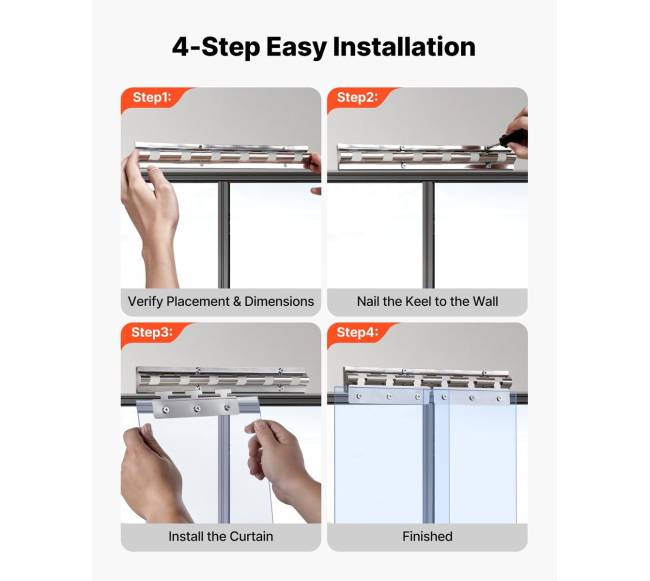 4-Step Easy Installation

Step1:

Verify Placement & Dimensions

Step2:

Nail the Keel to the Wall

Step3:

Install the Curtain

Step4:

Finished