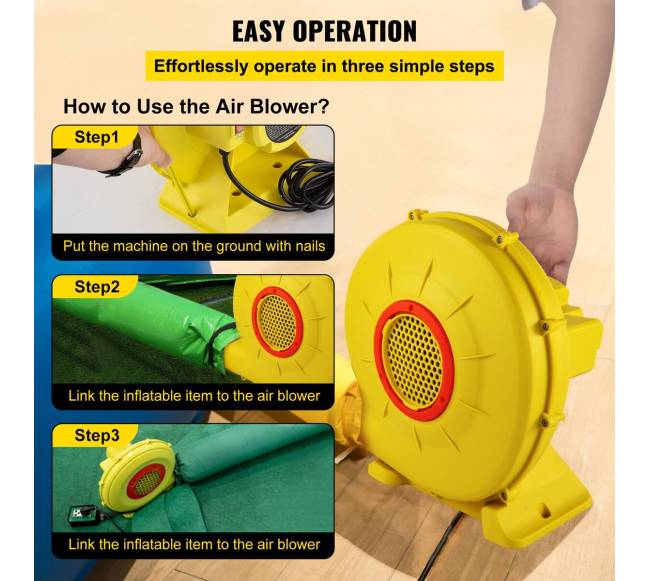 EASY OPERATION

Effortlessly operate in three simple steps

How to Use the Air Blower?

Step1

Put the machine on the ground with nails

Step2

Link the inflatable item to the air blower

Step3

Link the inflatable item to the air blower