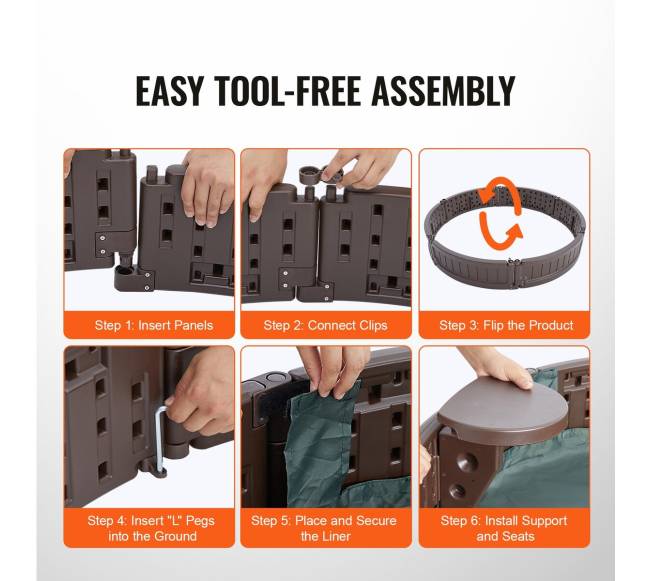 EASY TOOL-FREE ASSEMBLY

Step 1: Insert Panels

Step 2: Connect Clips

Step 3: Flip the Product

Step 4: Insert "L" Pegs into the Ground

Step 5: Place and Secure the Liner

Step 6: Install Support and Seats