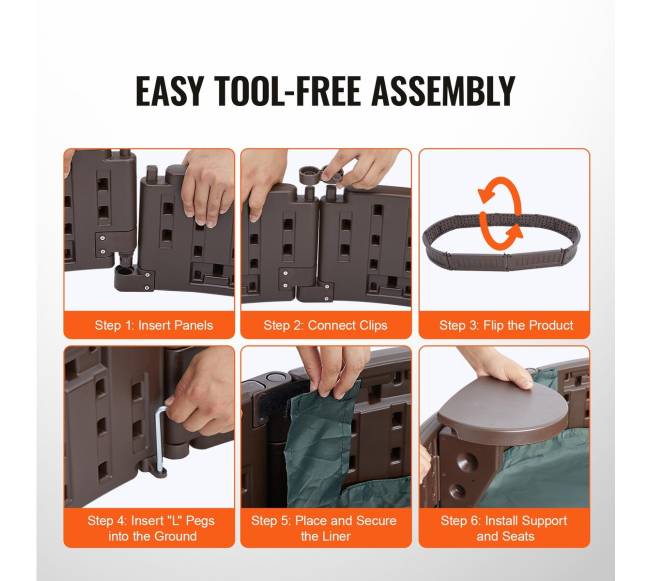 EASY TOOL-FREE ASSEMBLY

Step 1: Insert Panels

Step 2: Connect Clips

Step 3: Flip the Product

Step 4: Insert "L" Pegs into the Ground

Step 5: Place and Secure the Liner

Step 6: Install Support and Seats