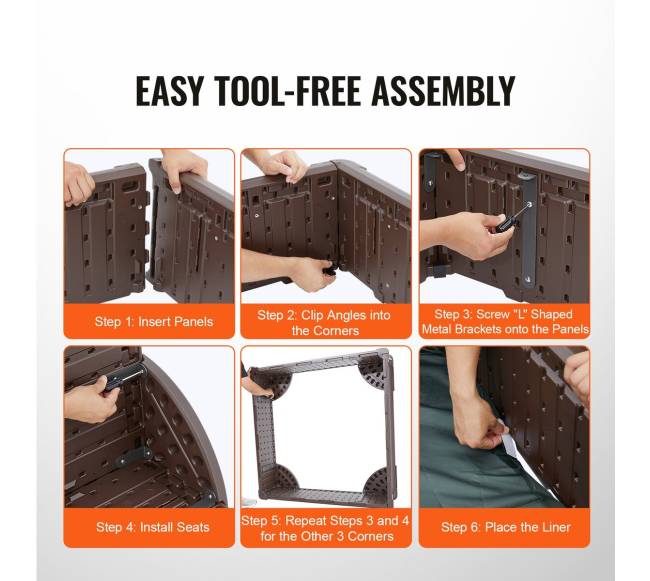 EASY TOOL-FREE ASSEMBLY

Step 1: Insert Panels

Step 2: Clip Angles into the Corners

Step 3: Screw "L" Shaped Metal Brackets onto the Panels

Step 4: Install Seats

Step 5: Repeat Steps 3 and 4 for the Other 3 Corners

Step 6: Place the Liner