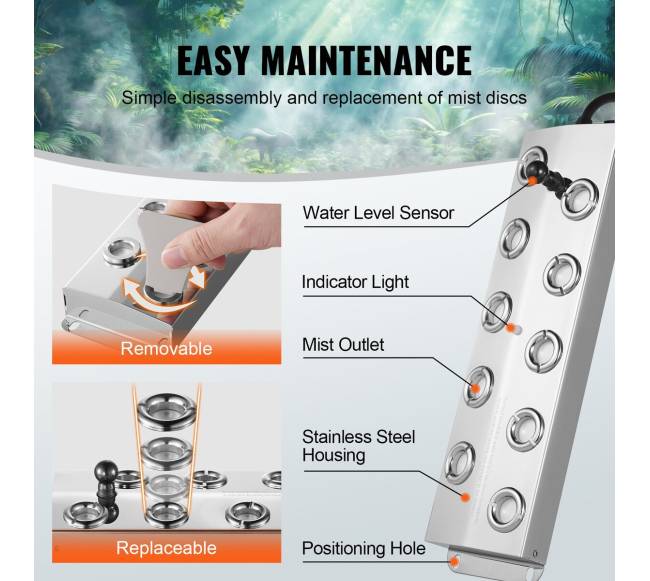 EASY MAINTENANCE
Simple disassembly and replacement of mist discs

Removable

Replaceable

Water Level Sensor

Indicator Light

Mist Outlet

Stainless Steel Housing

Positioning Hole