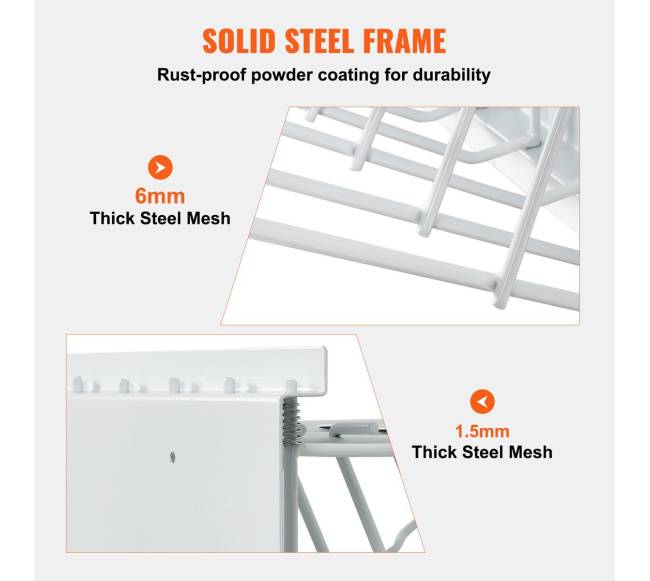 SOLID STEEL FRAME

Rust-proof powder coating for durability

6mm
Thick Steel Mesh

1.5mm
Thick Steel Mesh