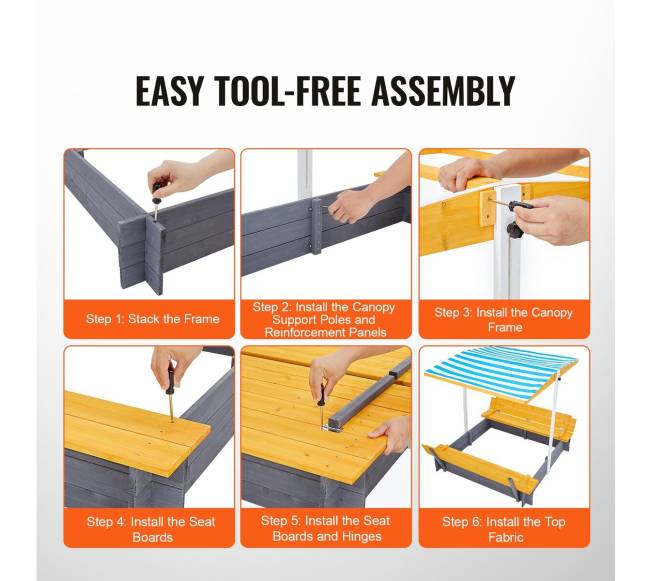 EASY TOOL-FREE ASSEMBLY

Step 1: Stack the Frame

Step 2: Install the Canopy Support Poles and Reinforcement Panels

Step 3: Install the Canopy Frame

Step 4: Install the Seat Boards

Step 5: Install the Seat Boards and Hinges

Step 6: Install the Top Fabric