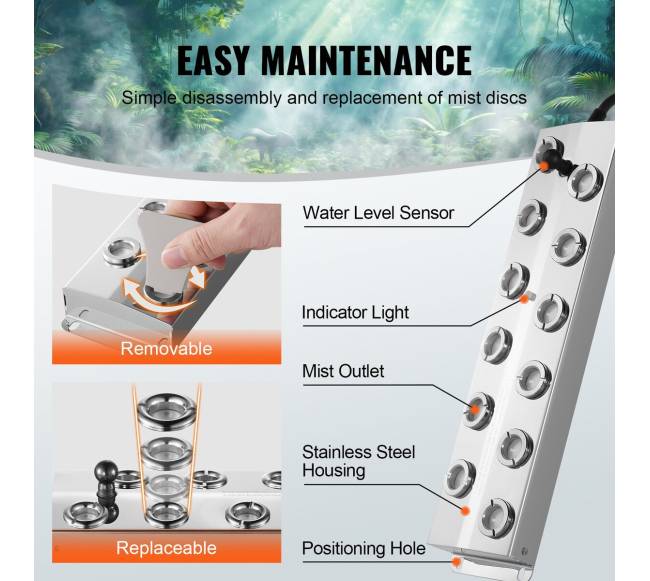 EASY MAINTENANCE

Simple disassembly and replacement of mist discs

Removable

Replaceable

Water Level Sensor

Indicator Light

Mist Outlet

Stainless Steel Housing

Positioning Hole