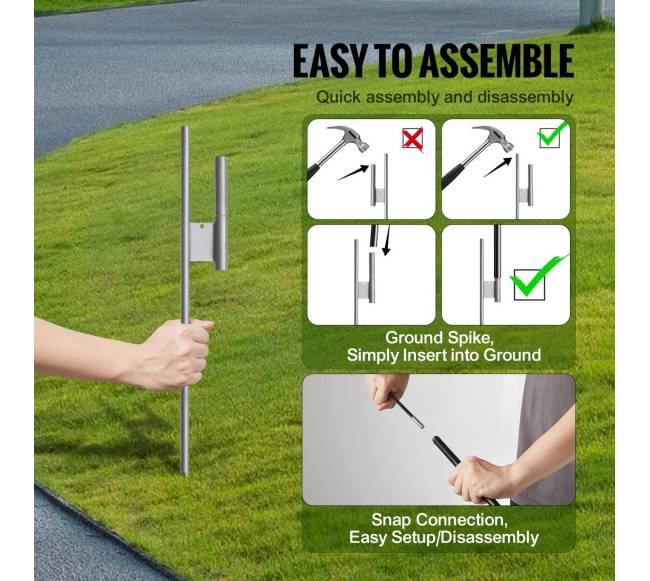 EASY TO ASSEMBLE

Quick assembly and disassembly

Ground Spike, Simply Insert into Ground

Snap Connection, Easy Setup/Disassembly