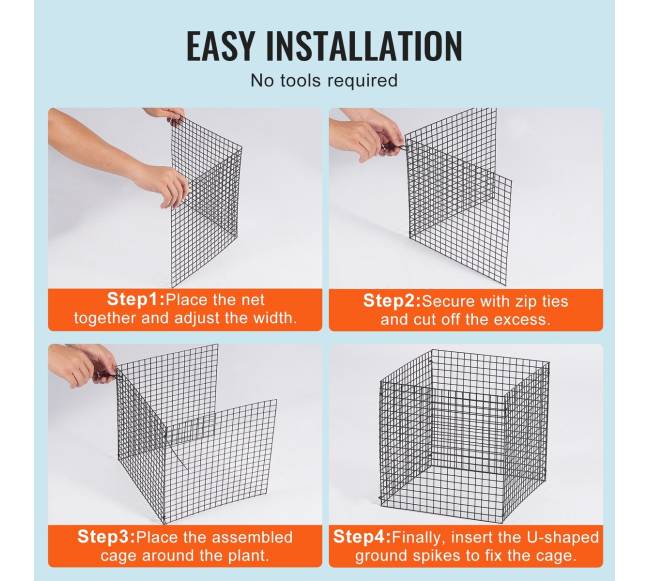 EASY INSTALLATION

No tools required

Step1:Place the net together and adjust the width.

Step2:Secure with zip ties and cut off the excess.

Step3:Place the assembled cage around the plant.

Step4:Finally, insert the U-shaped ground spikes to fix the cage.