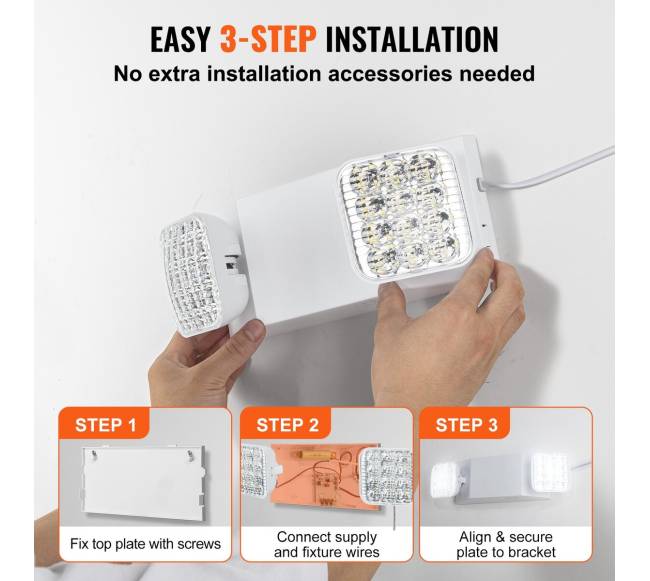 EASY 3-STEP INSTALLATION
No extra installation accessories needed

STEP 1
Fix top plate with screws

STEP 2
Connect supply and fixture wires

STEP 3
Align & secure plate to bracket