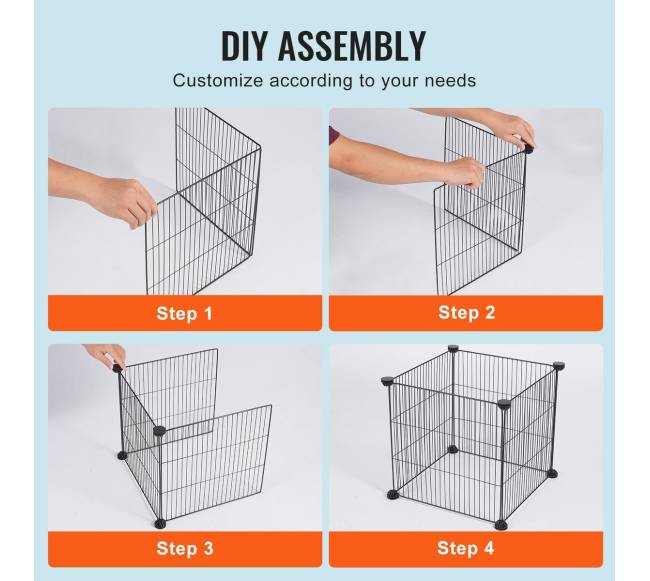 DIY ASSEMBLY

Customize according to your needs

Step 1

Step 2

Step 3

Step 4