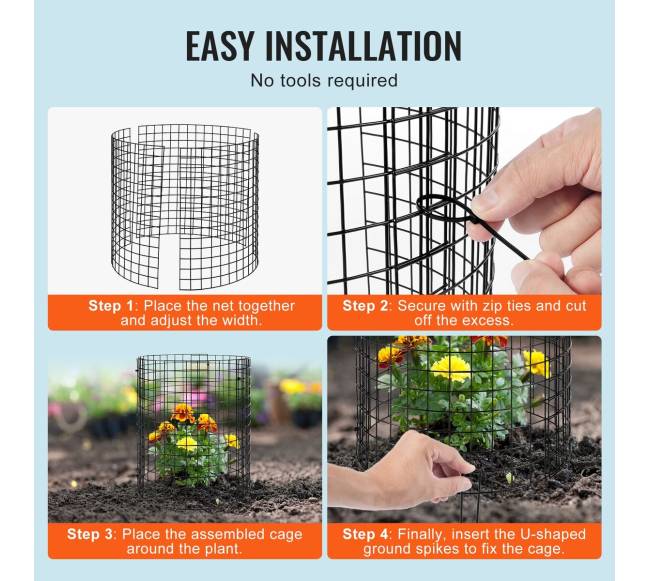 EASY INSTALLATION
No tools required

Step 1: Place the net together and adjust the width.

Step 2: Secure with zip ties and cut off the excess.

Step 3: Place the assembled cage around the plant.

Step 4: Finally, insert the U-shaped ground spikes to fix the cage.