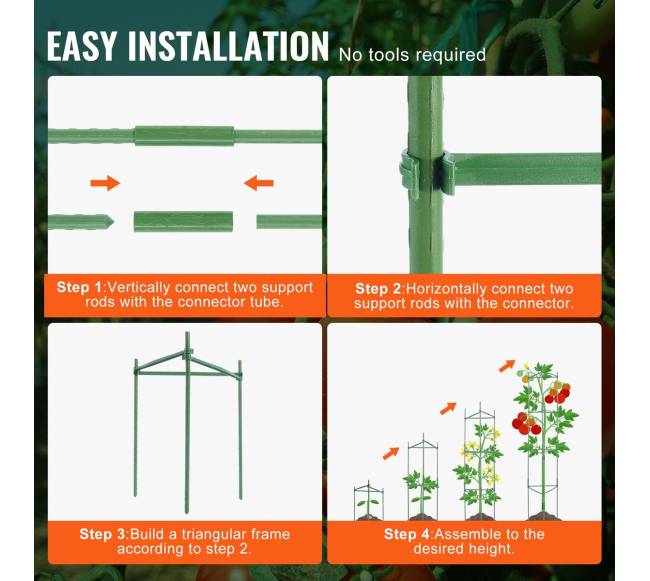 EASY INSTALLATION No tools required

Step 1:Vertically connect two support rods with the connector tube.

Step 2:Horizontally connect two support rods with the connector.

Step 3:Build a triangular frame according to step 2.

Step 4:Assemble to the desired height.