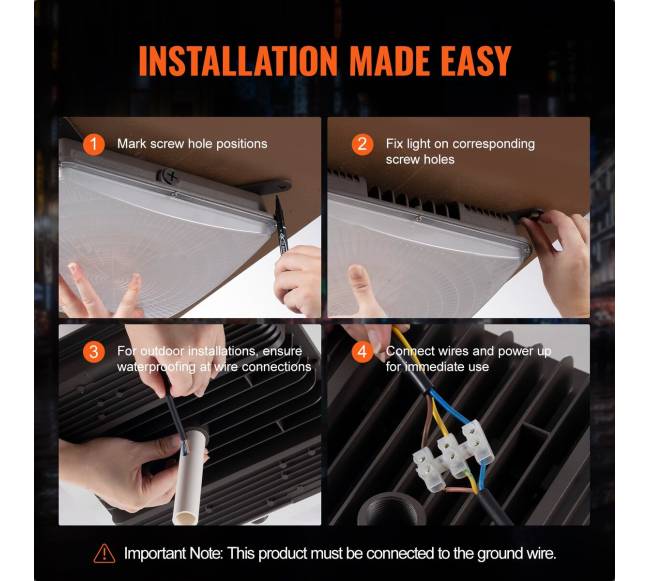 INSTALLATION MADE EASY

1 Mark screw hole positions

2 Fix light on corresponding screw holes

3 For outdoor installations, ensure waterproofing at wire connections

4 Connect wires and power up for immediate use

Important Note: This product must be connected to the ground wire.