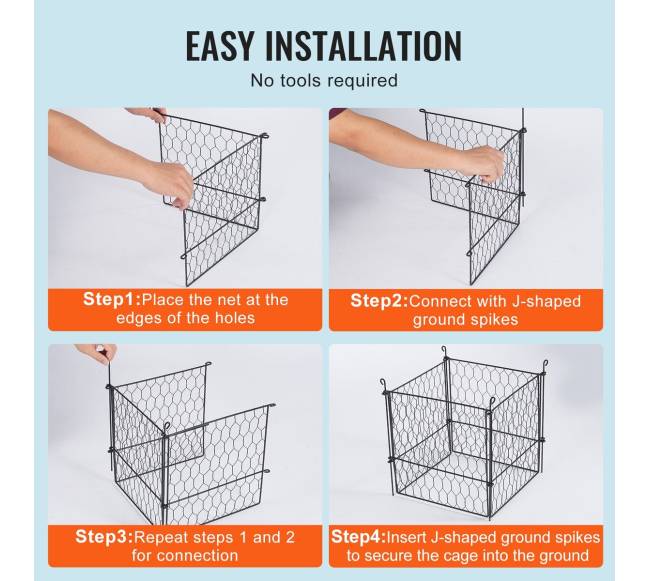 EASY INSTALLATION
No tools required

Step1:Place the net at the edges of the holes

Step2:Connect with J-shaped ground spikes

Step3:Repeat steps 1 and 2 for connection

Step4:Insert J-shaped ground spikes to secure the cage into the ground