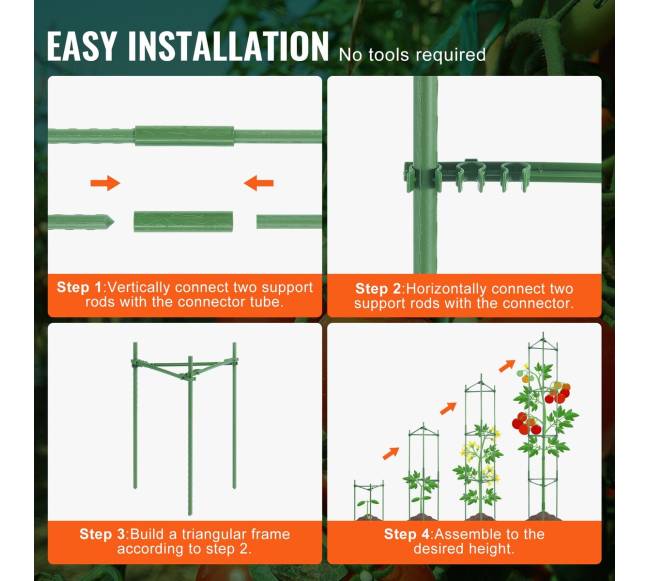 EASY INSTALLATION No tools required

Step 1:Vertically connect two support rods with the connector tube.

Step 2:Horizontally connect two support rods with the connector.

Step 3:Build a triangular frame according to step 2.

Step 4:Assemble to the desired height.