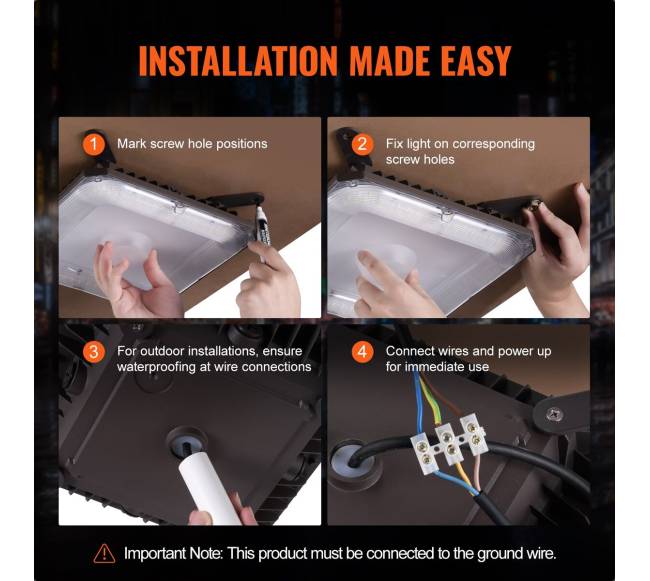 INSTALLATION MADE EASY

1 Mark screw hole positions

2 Fix light on corresponding screw holes

3 For outdoor installations, ensure waterproofing at wire connections

4 Connect wires and power up for immediate use

Important Note: This product must be connected to the ground wire.