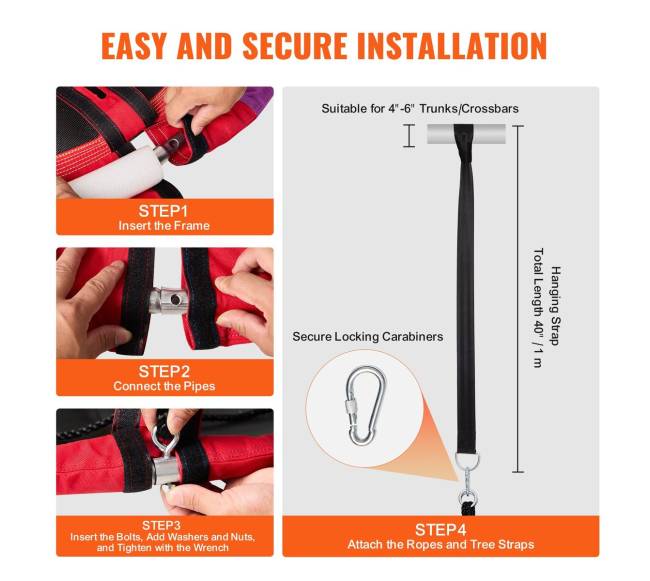 EASY AND SECURE INSTALLATION

STEP1
Insert the Frame

STEP2
Connect the Pipes

STEP3
Insert the Bolts, Add Washers and Nuts, and Tighten with the Wrench

Suitable for 4"-6" Trunks/Crossbars

Hanging Strap
Total Length 40" / 1 m

Secure Locking Carabiners

STEP4
Attach the Ropes and Tree Straps