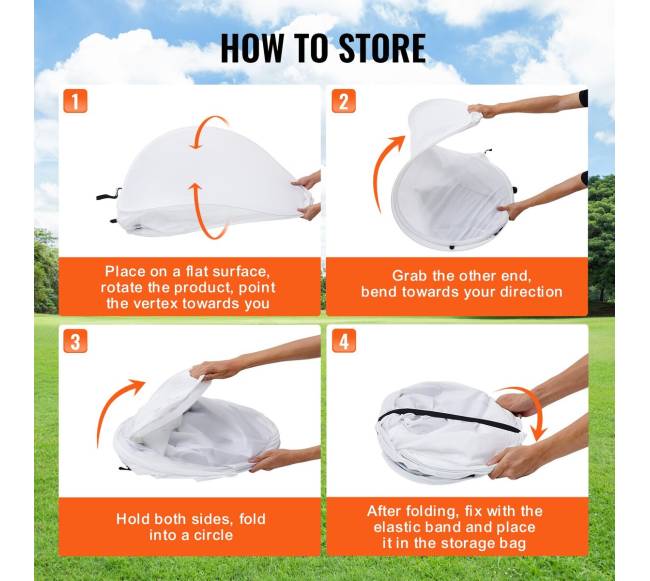 HOW TO STORE

1

Place on a flat surface, rotate the product, point the vertex towards you

2

Grab the other end, bend towards your direction

3

Hold both sides, fold into a circle

4

After folding, fix with the elastic band and place it in the storage bag