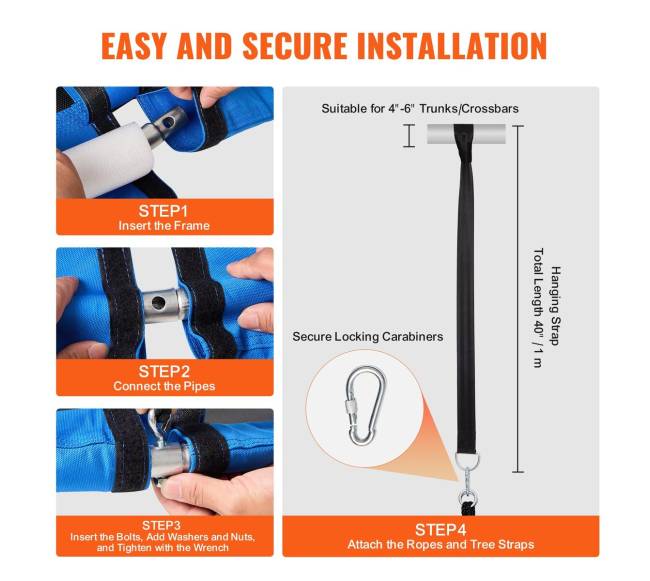 EASY AND SECURE INSTALLATION

STEP1
Insert the Frame

STEP2
Connect the Pipes

STEP3
Insert the Bolts, Add Washers and Nuts, and Tighten with the Wrench

Suitable for 4"-6" Trunks/Crossbars

Hanging Strap
Total Length 40" / 1 m

Secure Locking Carabiners

STEP4
Attach the Ropes and Tree Straps