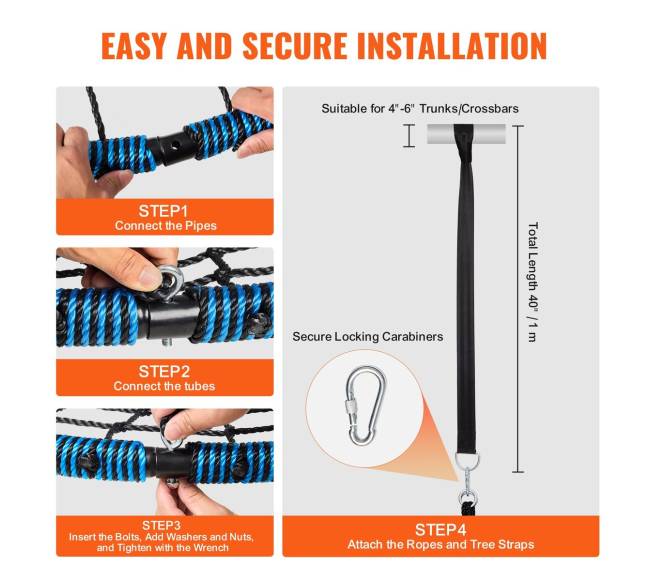 EASY AND SECURE INSTALLATION

STEP1
Connect the Pipes

STEP2
Connect the tubes

STEP3
Insert the Bolts, Add Washers and Nuts, and Tighten with the Wrench

Suitable for 4"-6" Trunks/Crossbars

Total Length 40" / 1 m

Secure Locking Carabiners

STEP4
Attach the Ropes and Tree Straps