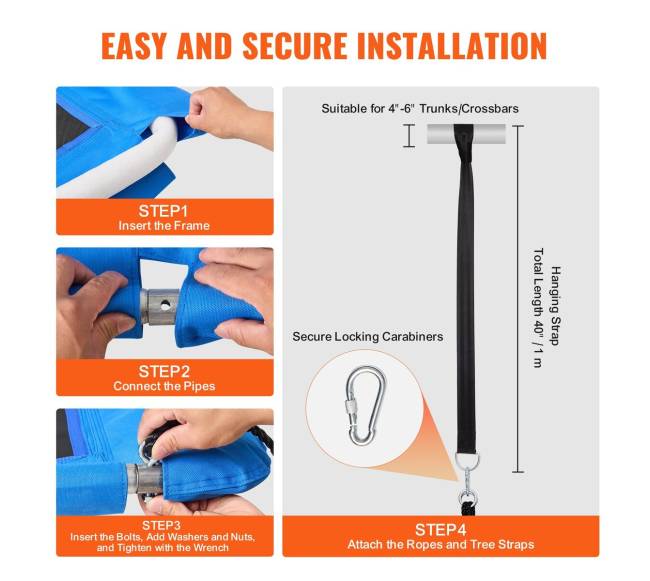 EASY AND SECURE INSTALLATION

STEP1
Insert the Frame

STEP2
Connect the Pipes

STEP3
Insert the Bolts, Add Washers and Nuts, and Tighten with the Wrench

Suitable for 4"-6" Trunks/Crossbars

Hanging Strap
Total Length 40" / 1 m

Secure Locking Carabiners

STEP4
Attach the Ropes and Tree Straps