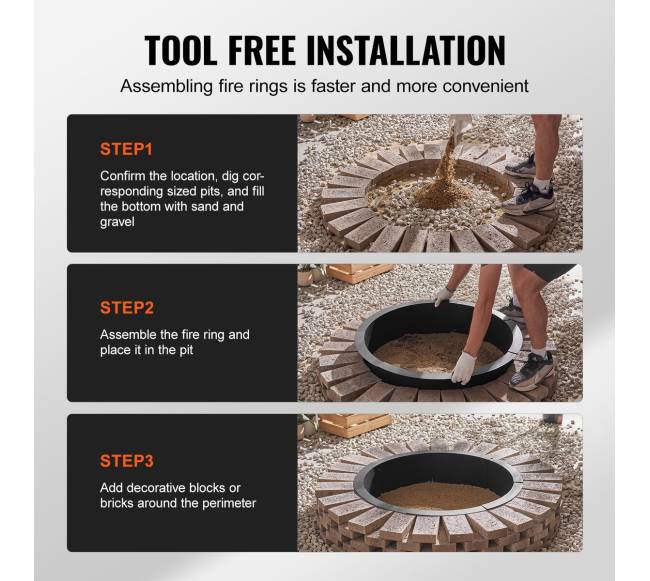 TOOL FREE INSTALLATION

Assembling fire rings is faster and more convenient

STEP1

Confirm the location, dig corresponding sized pits, and fill the bottom with sand and gravel

STEP2

Assemble the fire ring and place it in the pit

STEP3

Add decorative blocks or bricks around the perimeter