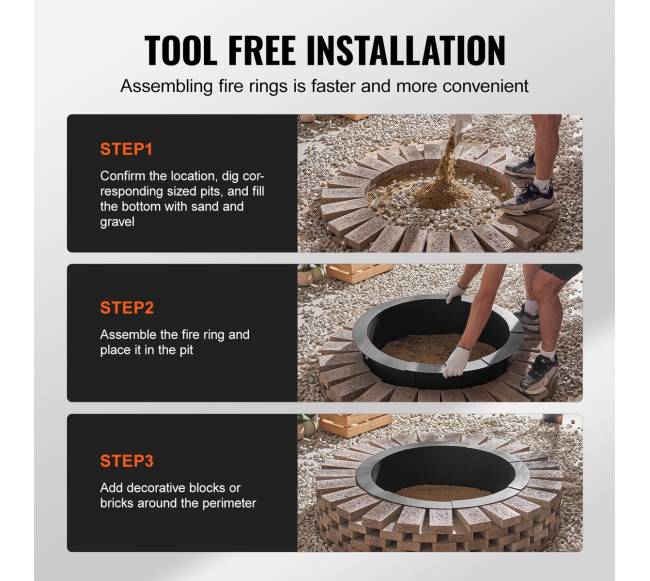 TOOL FREE INSTALLATION

Assembling fire rings is faster and more convenient

STEP1

Confirm the location, dig corresponding sized pits, and fill the bottom with sand and gravel

STEP2

Assemble the fire ring and place it in the pit

STEP3

Add decorative blocks or bricks around the perimeter