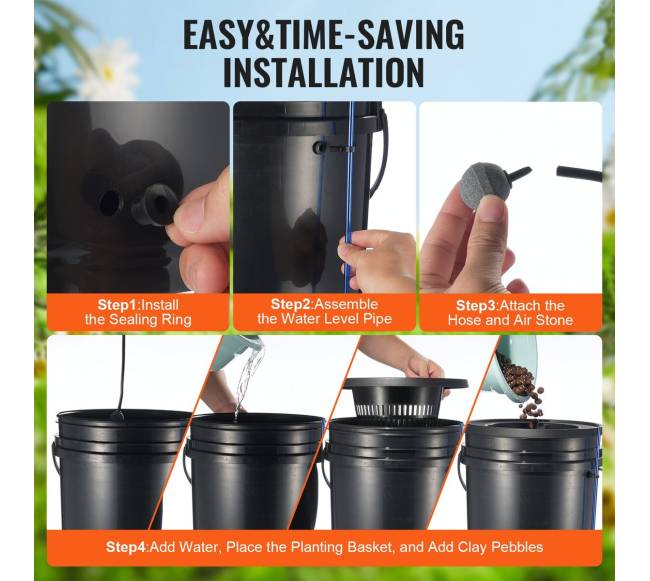 EASY&TIME-SAVING INSTALLATION

Step1:Install the Sealing Ring

Step2:Assemble the Water Level Pipe

Step3:Attach the Hose and Air Stone

Step4:Add Water, Place the Planting Basket, and Add Clay Pebbles