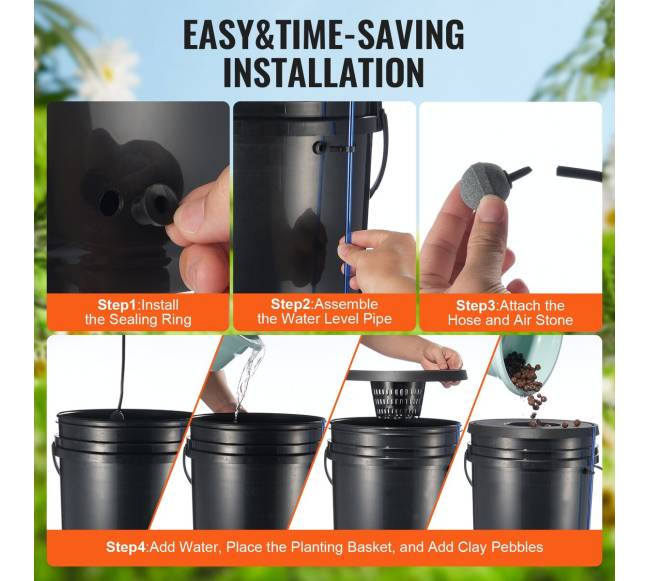 EASY&TIME-SAVING INSTALLATION

Step1:Install the Sealing Ring

Step2:Assemble the Water Level Pipe

Step3:Attach the Hose and Air Stone

Step4:Add Water, Place the Planting Basket, and Add Clay Pebbles