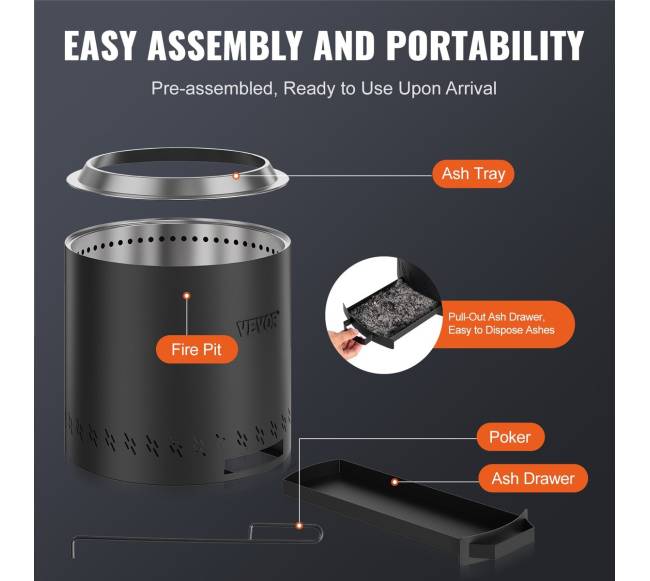 EASY ASSEMBLY AND PORTABILITY

Pre-assembled, Ready to Use Upon Arrival

Ash Tray

VEVOR

Fire Pit

Pull-Out Ash Drawer, Easy to Dispose Ashes

Poker

Ash Drawer