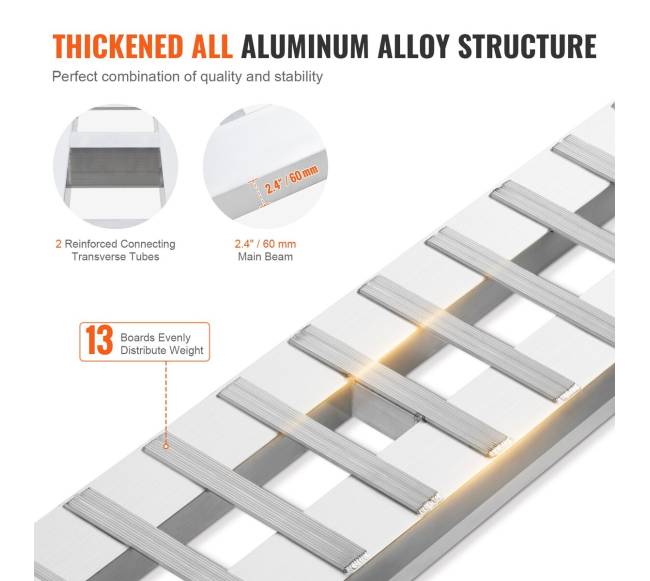 THICKENED ALL ALUMINUM ALLOY STRUCTURE

Perfect combination of quality and stability

2.4" / 60 mm

2 Reinforced Connecting Transverse Tubes

2.4" / 60 mm Main Beam

13 Boards Evenly Distribute Weight