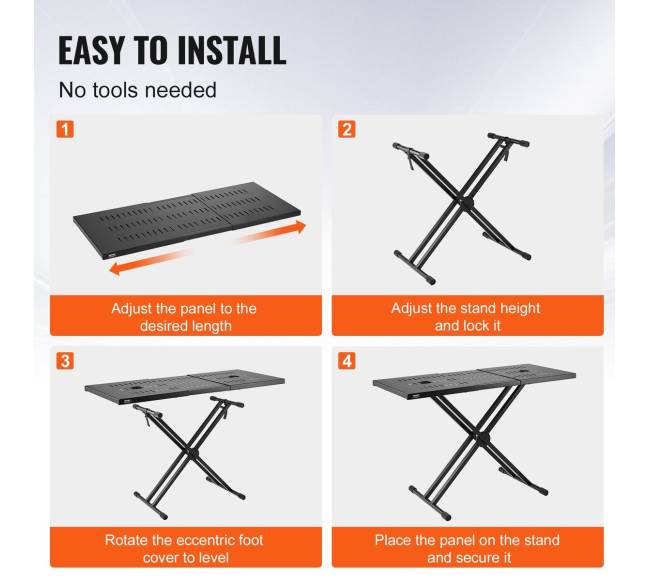 EASY TO INSTALL

No tools needed

1

Adjust the panel to the desired length

2

Adjust the stand height and lock it

3

Rotate the eccentric foot cover to level

4

Place the panel on the stand and secure it