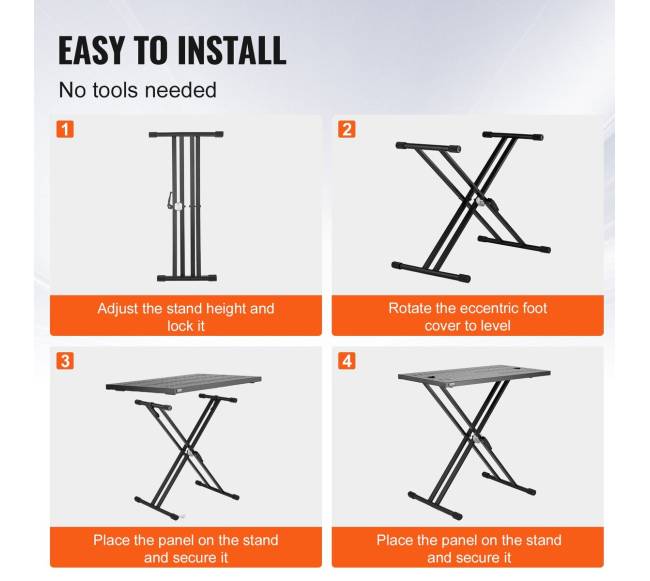 EASY TO INSTALL

No tools needed

1

Adjust the stand height and lock it

2

Rotate the eccentric foot cover to level

3

Place the panel on the stand and secure it

4

Place the panel on the stand and secure it