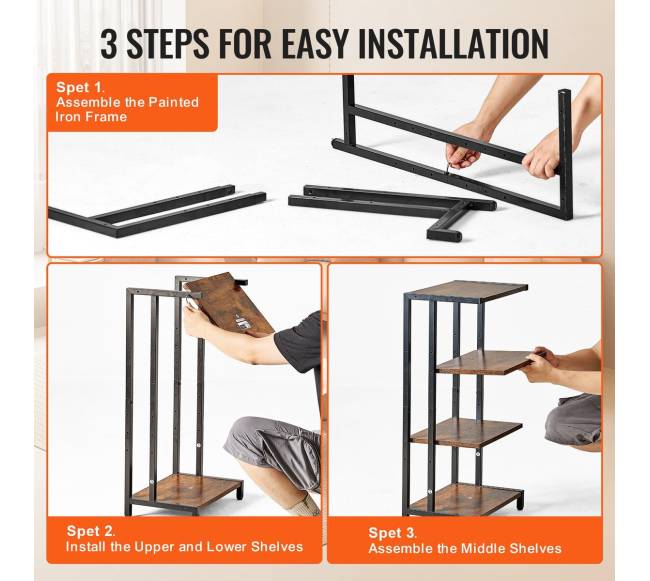 3 STEPS FOR EASY INSTALLATION

Spet 1.
Assemble the Painted Iron Frame

Spet 2.
Install the Upper and Lower Shelves

Spet 3.
Assemble the Middle Shelves