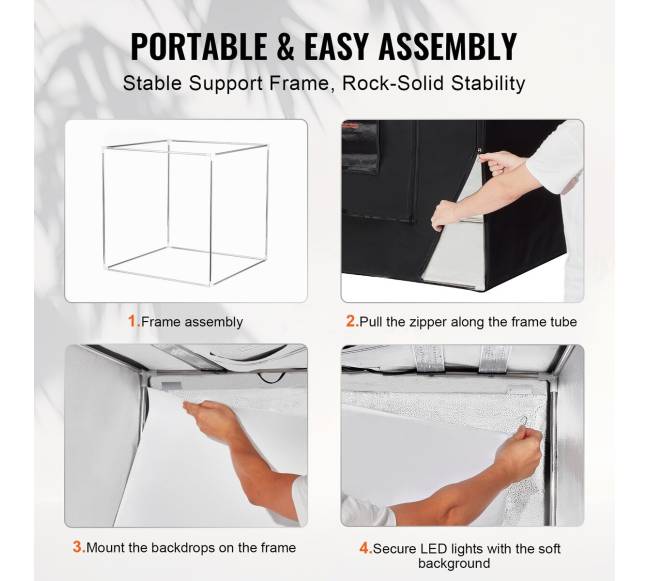 PORTABLE & EASY ASSEMBLY

Stable Support Frame, Rock-Solid Stability

1.Frame assembly

2.Pull the zipper along the frame tube

3.Mount the backdrops on the frame

4.Secure LED lights with the soft background