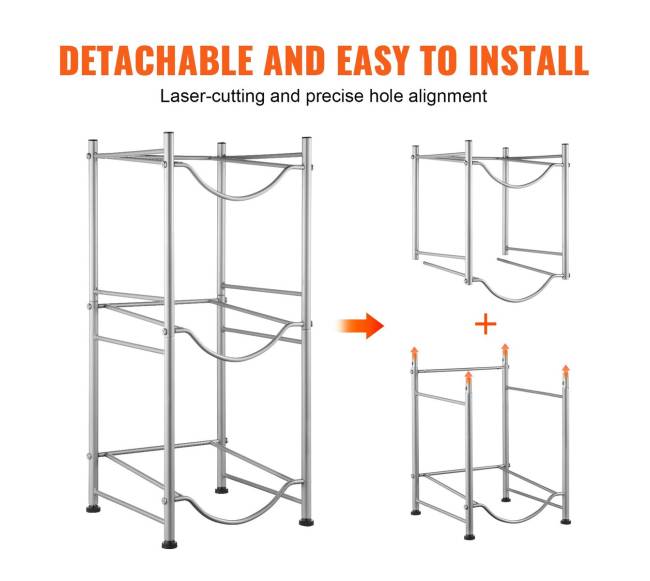 DETACHABLE AND EASY TO INSTALL

Laser-cutting and precise hole alignment

+