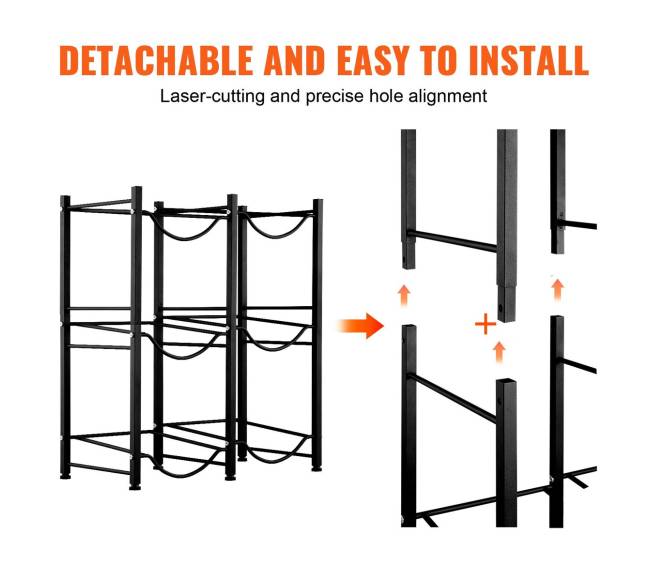 DETACHABLE AND EASY TO INSTALL

Laser-cutting and precise hole alignment