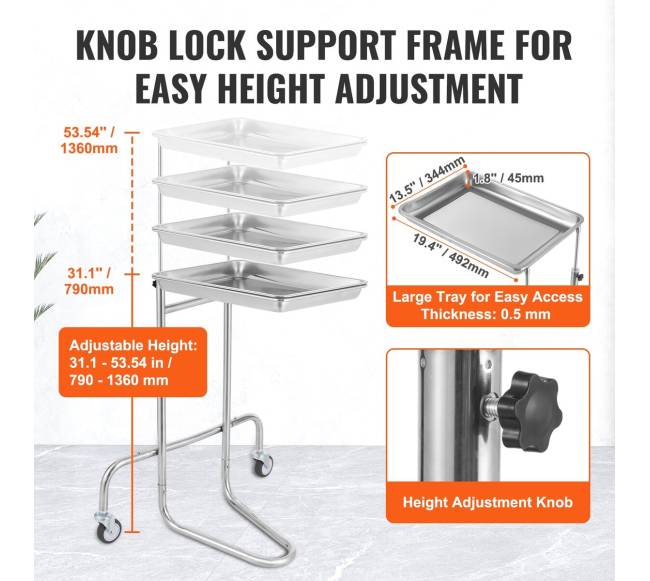 KNOB LOCK SUPPORT FRAME FOR EASY HEIGHT ADJUSTMENT

53.54" / 1360mm

31.1" / 790mm

Adjustable Height: 31.1 - 53.54 in / 790 - 1360 mm

13.5" / 344mm

1.8" / 45mm

19.4" / 492mm

Large Tray for Easy Access Thickness: 0.5 mm

Height Adjustment Knob