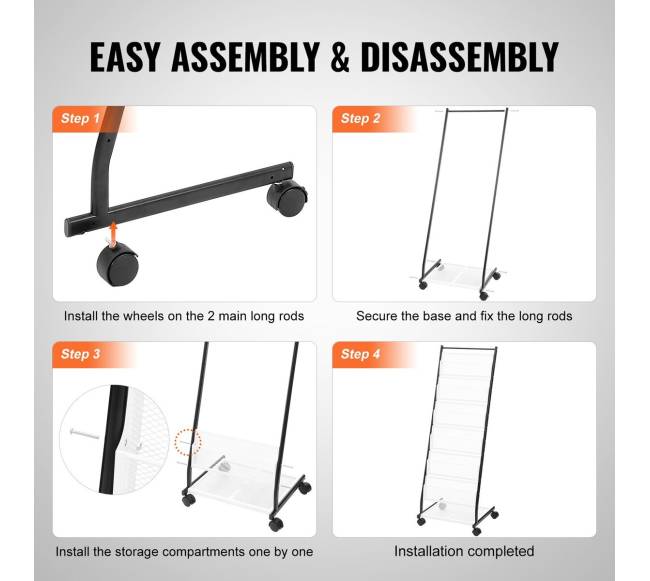 EASY ASSEMBLY & DISASSEMBLY

Step 1

Install the wheels on the 2 main long rods

Step 2

Secure the base and fix the long rods

Step 3

Install the storage compartments one by one

Step 4

Installation completed