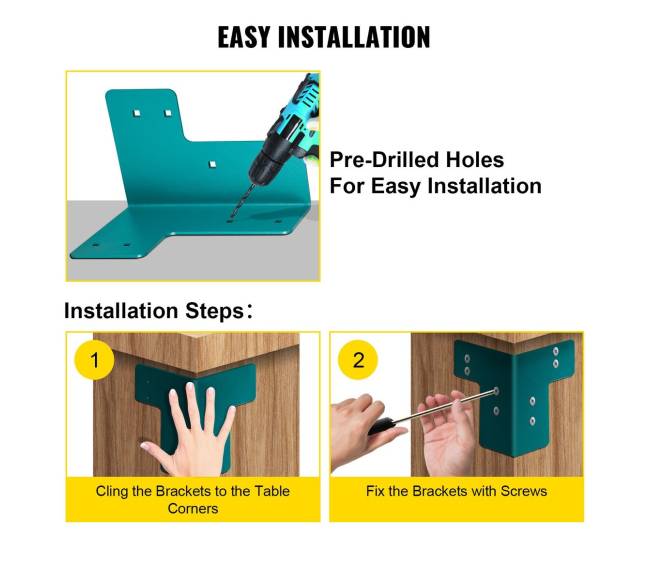 EASY INSTALLATION

Pre-Drilled Holes
For Easy Installation

Installation Steps:

1

Cling the Brackets to the Table Corners

2

Fix the Brackets with Screws