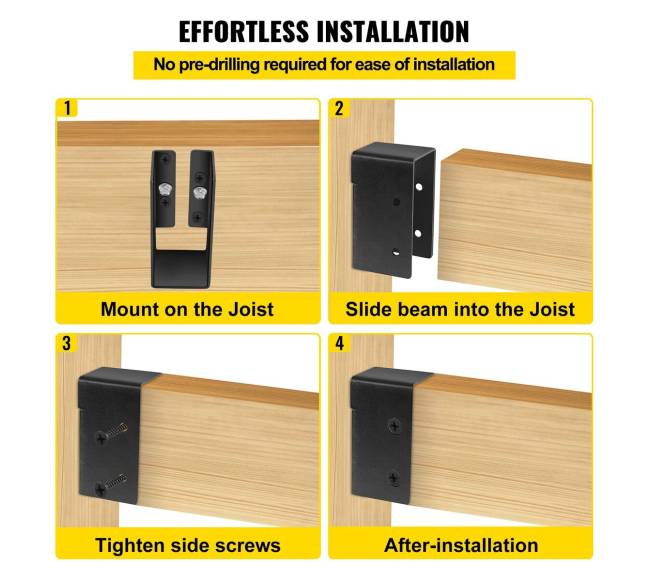 EFFORTLESS INSTALLATION

No pre-drilling required for ease of installation

1

Mount on the Joist

2

Slide beam into the Joist

3

Tighten side screws

4

After-installation