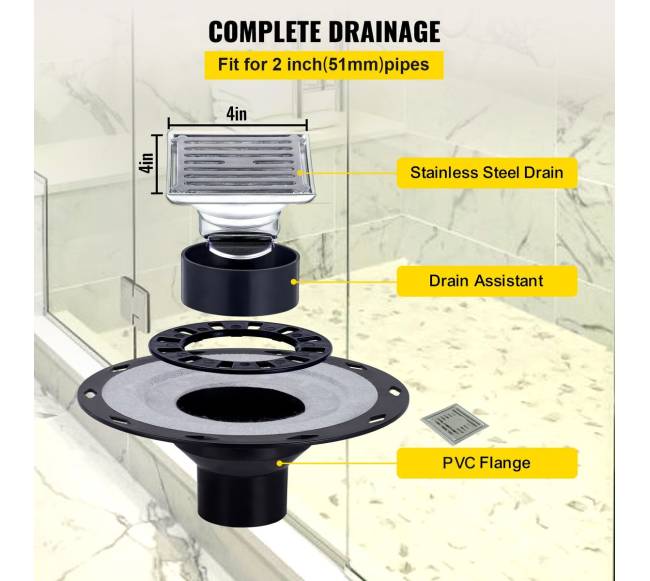 COMPLETE DRAINAGE

Fit for 2 inch(51mm)pipes

4in

4in

Stainless Steel Drain

Drain Assistant

PVC Flange