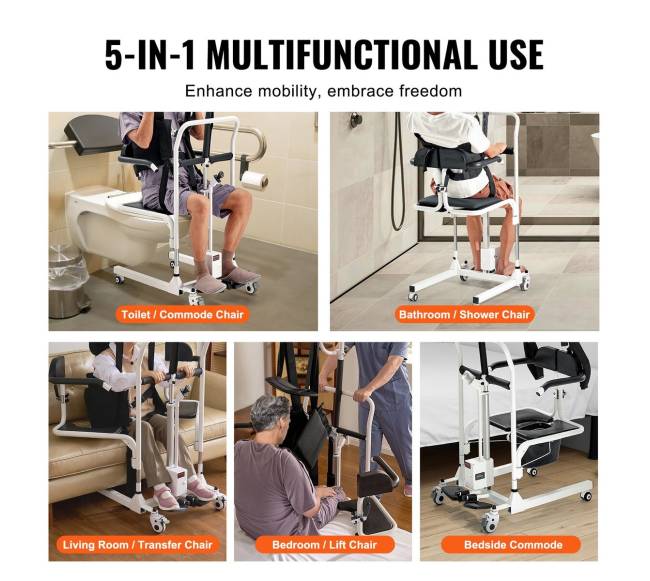 5-IN-1 MULTIFUNCTIONAL USE

Enhance mobility, embrace freedom

Toilet / Commode Chair

Bathroom / Shower Chair

Living Room / Transfer Chair

Bedroom / Lift Chair

Bedside Commode