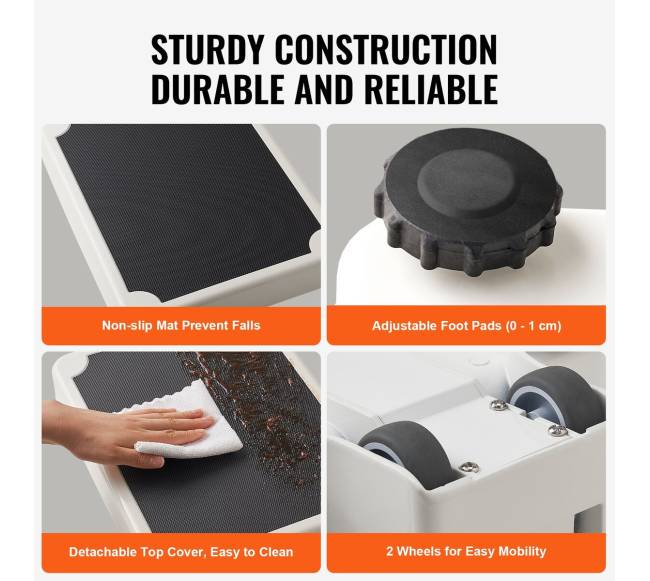 STURDY CONSTRUCTION
DURABLE AND RELIABLE

Non-slip Mat Prevent Falls

Adjustable Foot Pads (0 - 1 cm)

Detachable Top Cover, Easy to Clean

2 Wheels for Easy Mobility