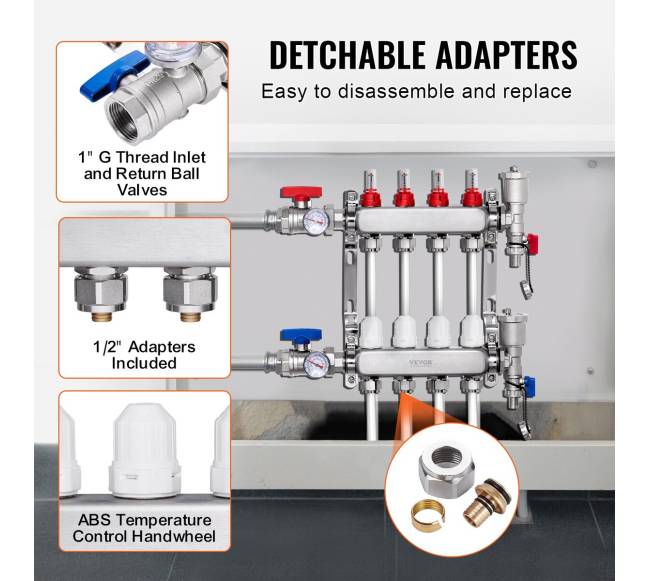 DETCHABLE ADAPTERS
Easy to disassemble and replace

1" G Thread Inlet and Return Ball Valves

1/2" Adapters Included

ABS Temperature Control Handwheel

VEVOR