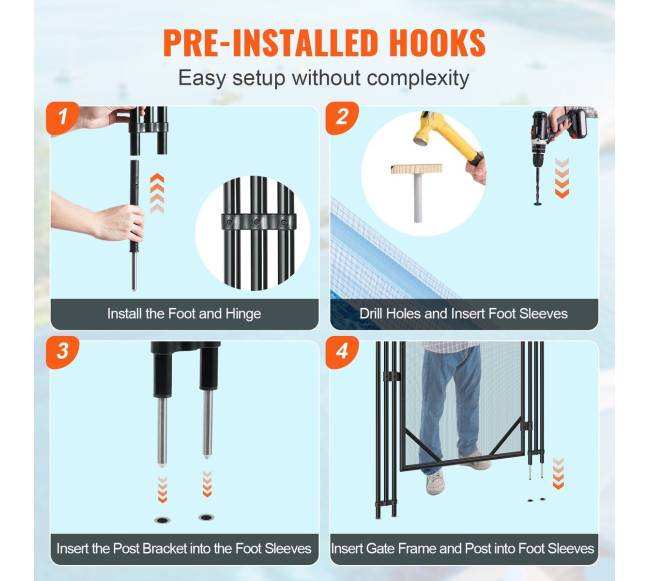 PRE-INSTALLED HOOKS

Easy setup without complexity

1

Install the Foot and Hinge

2

Drill Holes and Insert Foot Sleeves

3

Insert the Post Bracket into the Foot Sleeves

4

Insert Gate Frame and Post into Foot Sleeves