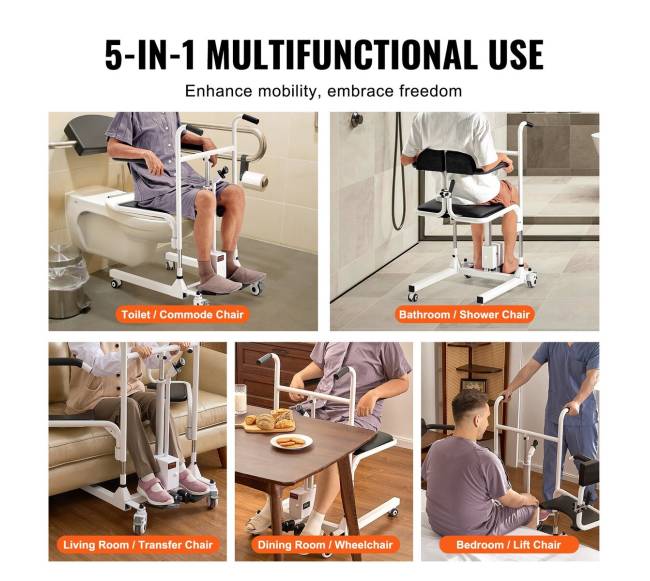 5-IN-1 MULTIFUNCTIONAL USE

Enhance mobility, embrace freedom

Toilet / Commode Chair

Bathroom / Shower Chair

Living Room / Transfer Chair

Dining Room / Wheelchair

Bedroom / Lift Chair