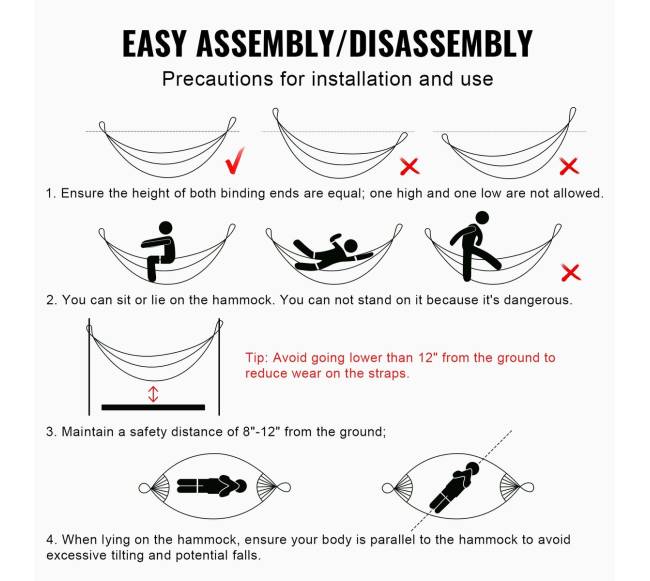 EASY ASSEMBLY/DISASSEMBLY

Precautions for installation and use

1. Ensure the height of both binding ends are equal; one high and one low are not allowed.

2. You can sit or lie on the hammock. You can not stand on it because it's dangerous.

Tip: Avoid going lower than 12" from the ground to reduce wear on the straps.

3. Maintain a safety distance of 8"-12" from the ground;

4. When lying on the hammock, ensure your body is parallel to the hammock to avoid excessive tilting and potential falls.