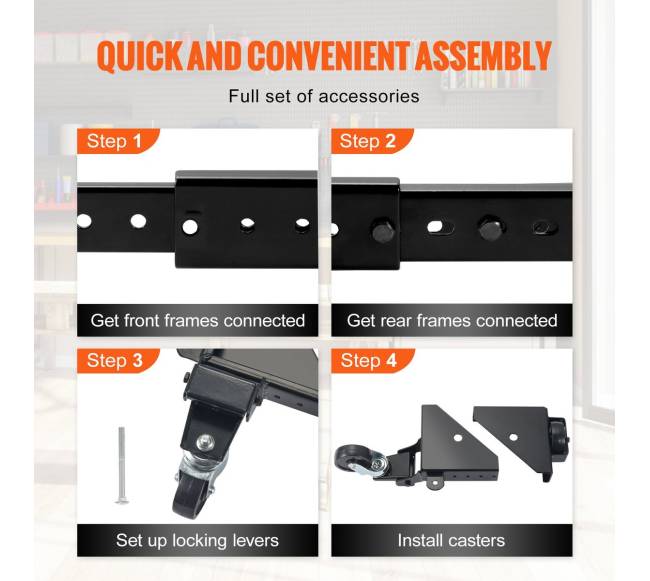 QUICK AND CONVENIENT ASSEMBLY

Full set of accessories

Step 1

Get front frames connected

Step 2

Get rear frames connected

Step 3

Set up locking levers

Step 4

Install casters