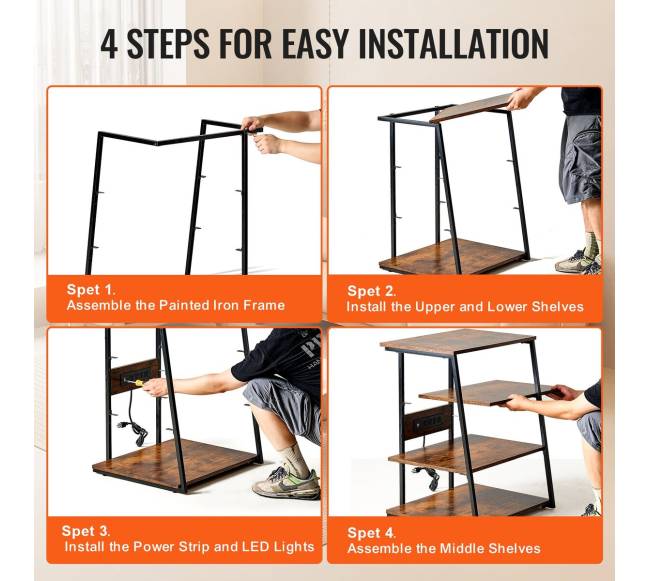 4 STEPS FOR EASY INSTALLATION

Spet 1.
Assemble the Painted Iron Frame

Spet 2.
Install the Upper and Lower Shelves

Spet 3.
Install the Power Strip and LED Lights

Spet 4.
Assemble the Middle Shelves